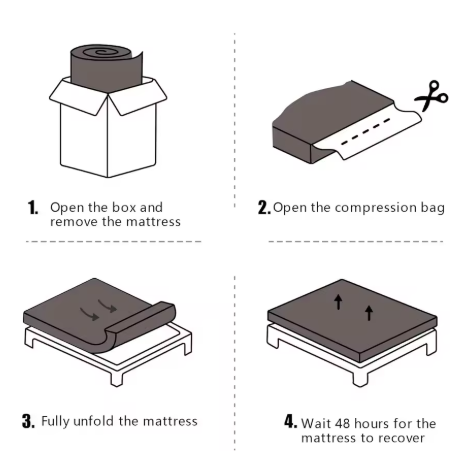 1. Open the box and remove the mattress

2. Open the compression bag

3. Fully unfold the mattress

4. Wait 48 hours for the mattress to recover