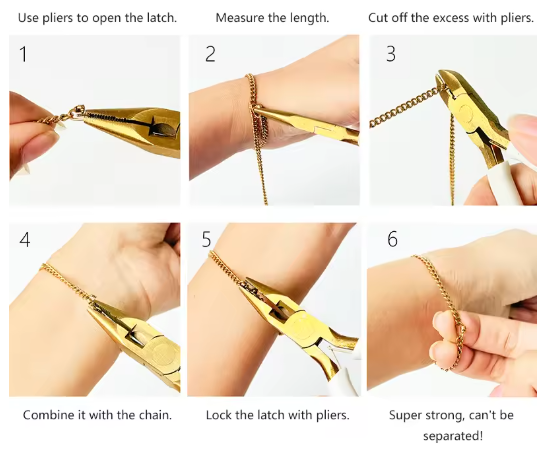 Use pliers to open the latch.

Measure the length.

Cut off the excess with pliers.

1

2

3

4

5

6

Combine it with the chain.

Lock the latch with pliers.

Super strong, can't be separated!